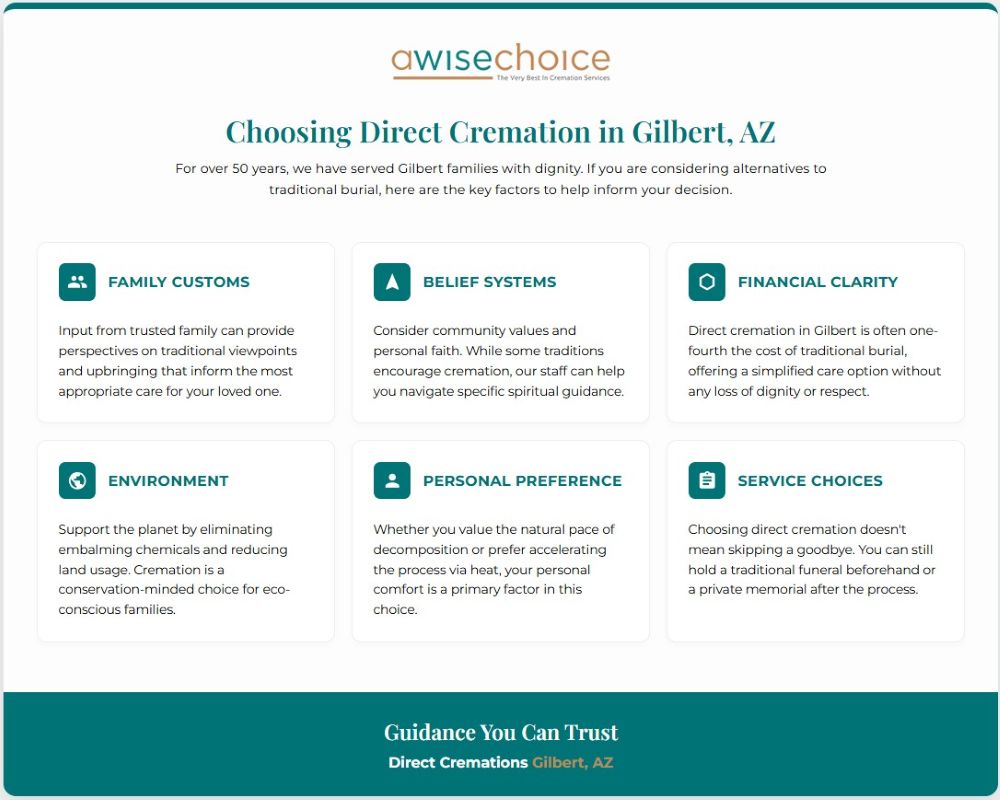 awisechoice
The Very Best In Cremation Services

Choosing Direct Cremation in Gilbert, AZ

For over 50 years, we have served Gilbert families with dignity. If you are considering alternatives to traditional burial, here are the key factors to help inform your decision.

FAMILY CUSTOMS

Input from trusted family can provide perspectives on traditional viewpoints and upbringing that inform the most appropriate care for your loved one.

BELIEF SYSTEMS

Consider community values and personal faith. While some traditions encourage cremation, our staff can help you navigate specific spiritual guidance.

FINANCIAL CLARITY

Direct cremation in Gilbert is often one-fourth the cost of traditional burial, offering a simplified care option without any loss of dignity or respect.

ENVIRONMENT

Support the planet by eliminating embalming chemicals and reducing land usage. Cremation is a conservation-minded choice for eco-conscious families.

PERSONAL PREFERENCE

Whether you value the natural pace of decomposition or prefer accelerating the process via heat, your personal comfort is a primary factor in this choice.

SERVICE CHOICES

Choosing direct cremation doesn't mean skipping a goodbye. You can still hold a traditional funeral beforehand or a private memorial after the process.

Guidance You Can Trust

Direct Cremations Gilbert, AZ